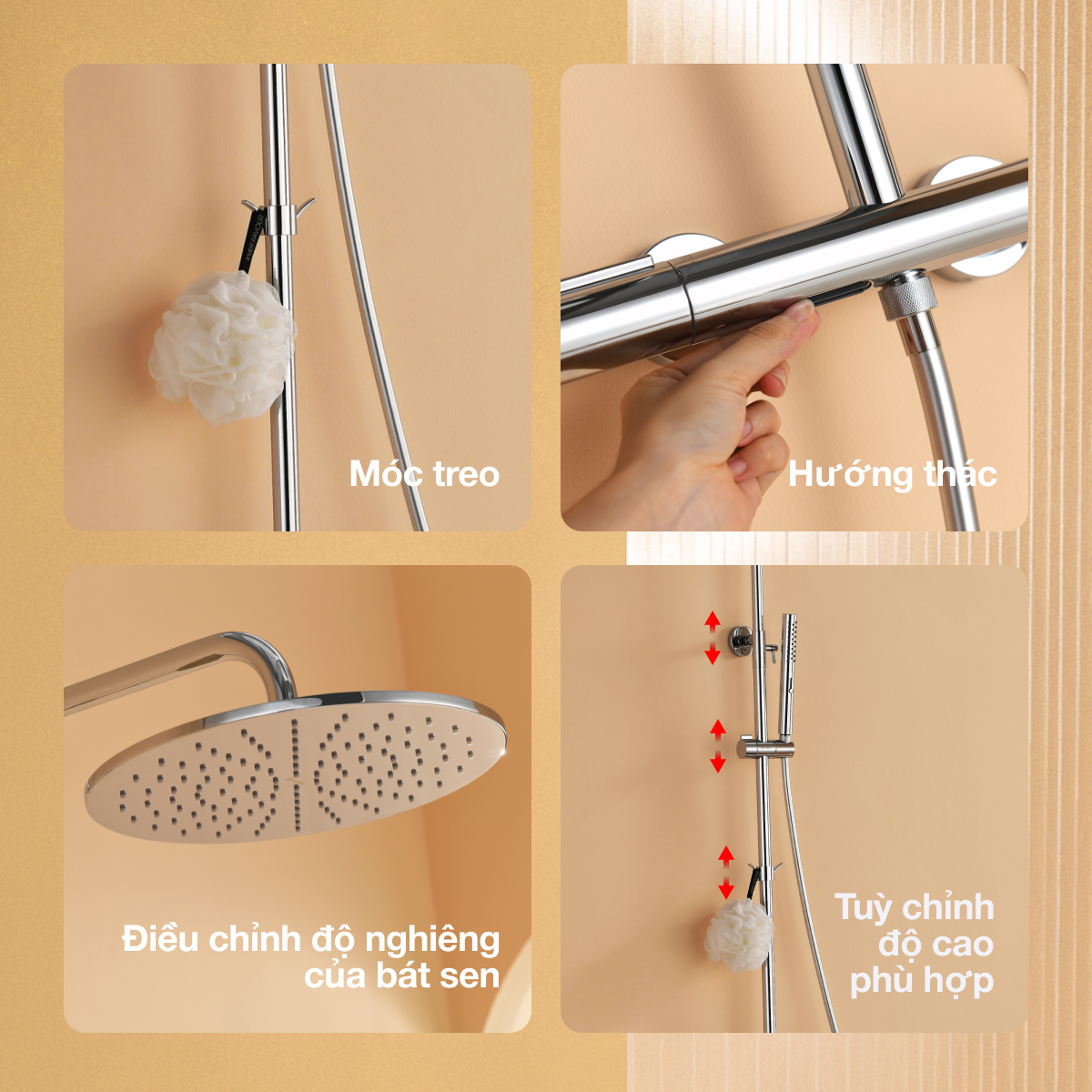 Móc treo

Hướng thác

Điều chỉnh độ nghiêng của bát sen

Tuỳ chỉnh độ cao phù hợp