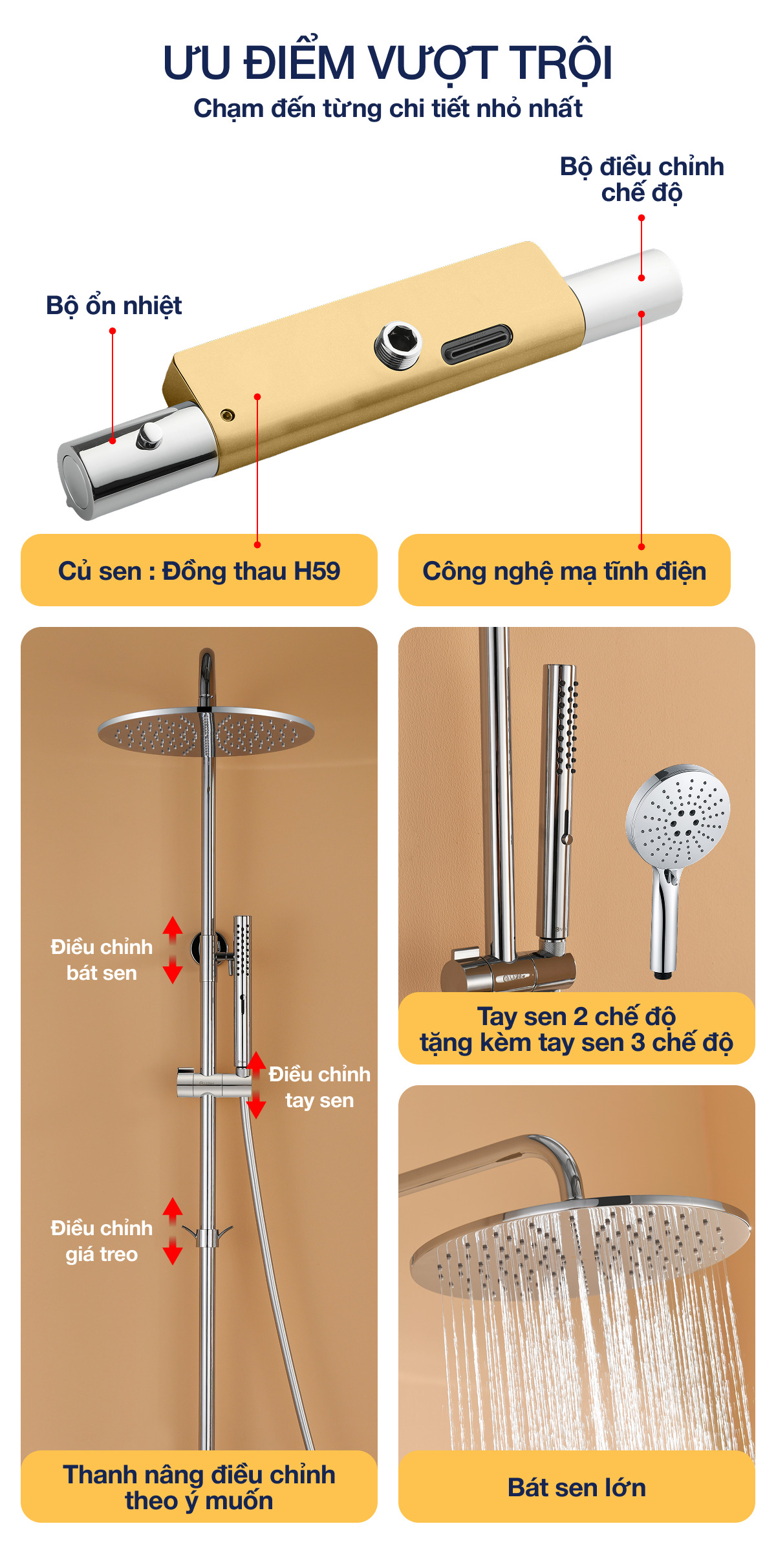 ƯU ĐIỂM VƯỢT TRỘI
Chạm đến từng chi tiết nhỏ nhất

Bộ điều chỉnh chế độ

Bộ ổn nhiệt

Củ sen : Đồng thau H59

Công nghệ mạ tĩnh điện

Điều chỉnh bát sen

Điều chỉnh tay sen

Điều chỉnh giá treo

Thanh nâng điều chỉnh theo ý muốn

Tay sen 2 chế độ
tặng kèm tay sen 3 chế độ

Bát sen lớn