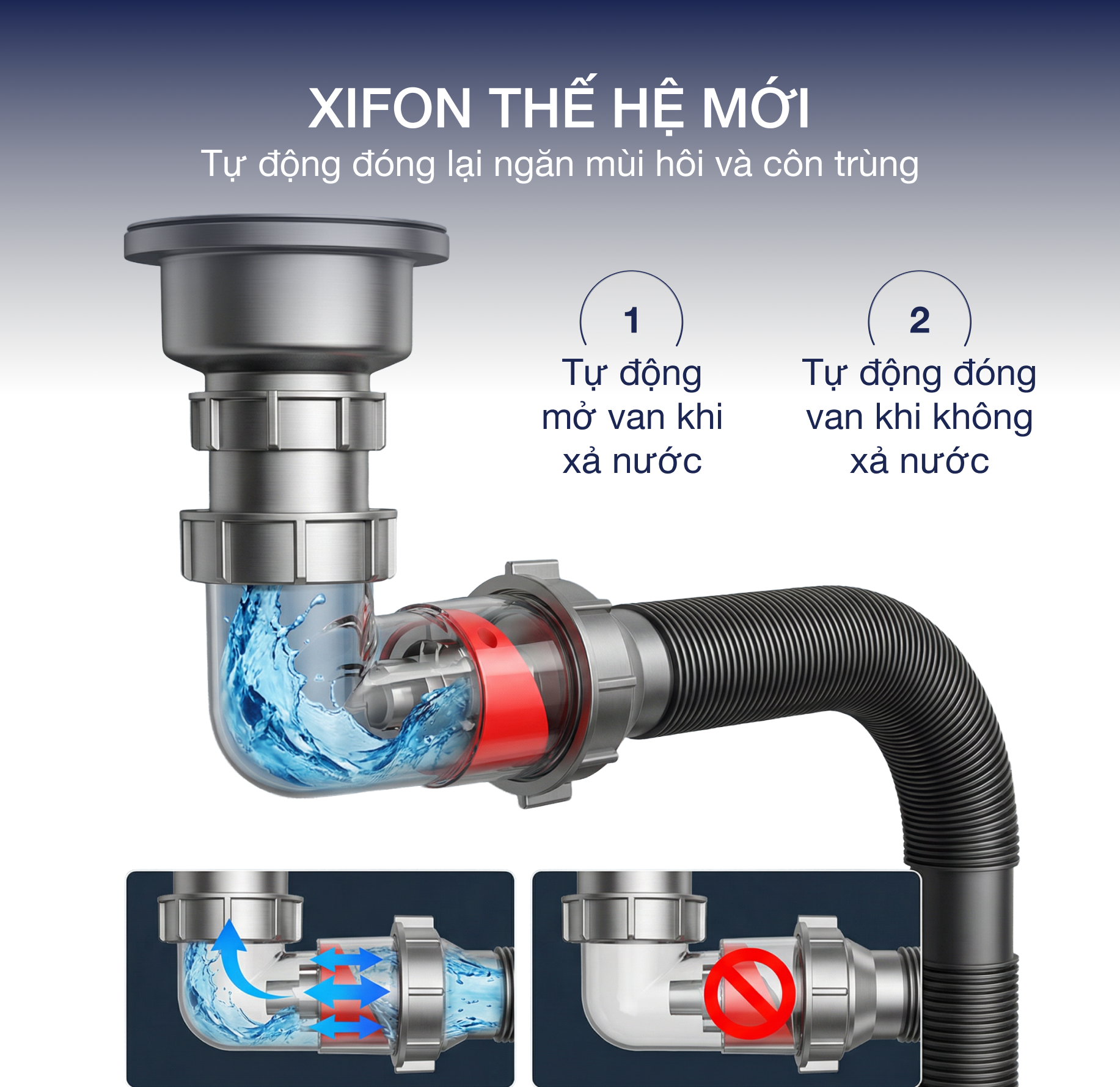 XIFON THẾ HỆ MỚI
Tự động đóng lại ngăn mùi hôi và côn trùng

1
Tự động mở van khi xả nước

2
Tự động đóng van khi không xả nước